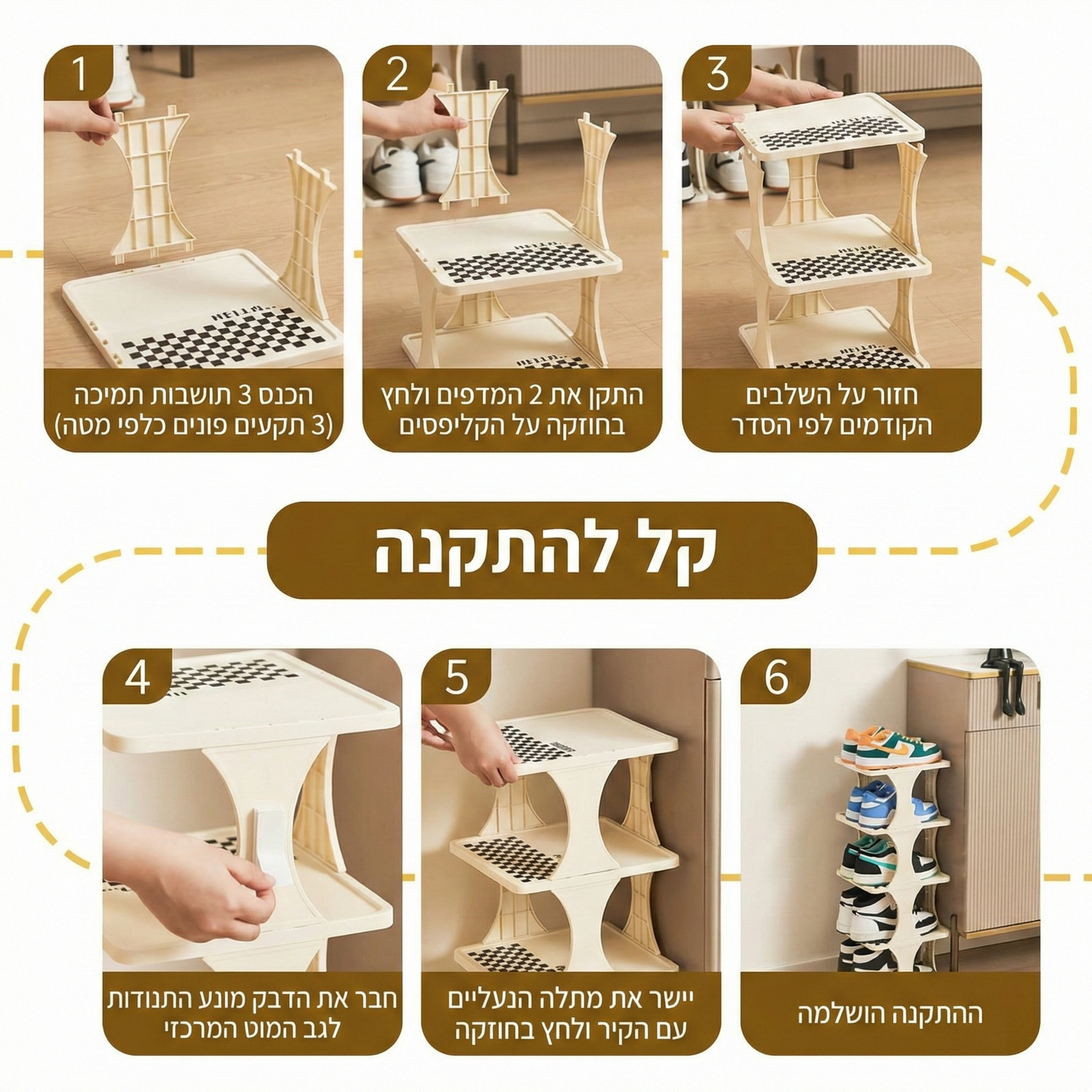 1
הכנס 3 תושבות תמיכה
(3 תקעים פונים כלפי מטה)

2
התקן את 2 המדפים ולחץ
בחוזקה על הקליפסים

3
חזור על השלבים
הקודמים לפי הסדר

קל להתקנה

4
חבר את הדבק מונע התנודות
לגב המוט המרכזי

5
יישר את מתלה הנעליים
עם הקיר ולחץ בחוזקה

6
ההתקנה הושלמה