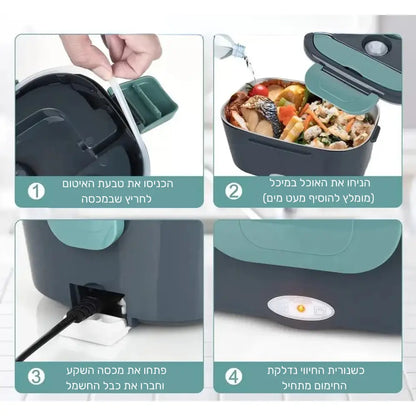 1
הכניסו את טבעת האיטום לחריץ שבמכסה

2
הניחו את האוכל במיכל (מומלץ להוסיף מעט מים)

3
פתחו את מכסה השקע וחברו את כבל החשמל

4
כשנורית החיווי נדלקת החימום מתחיל