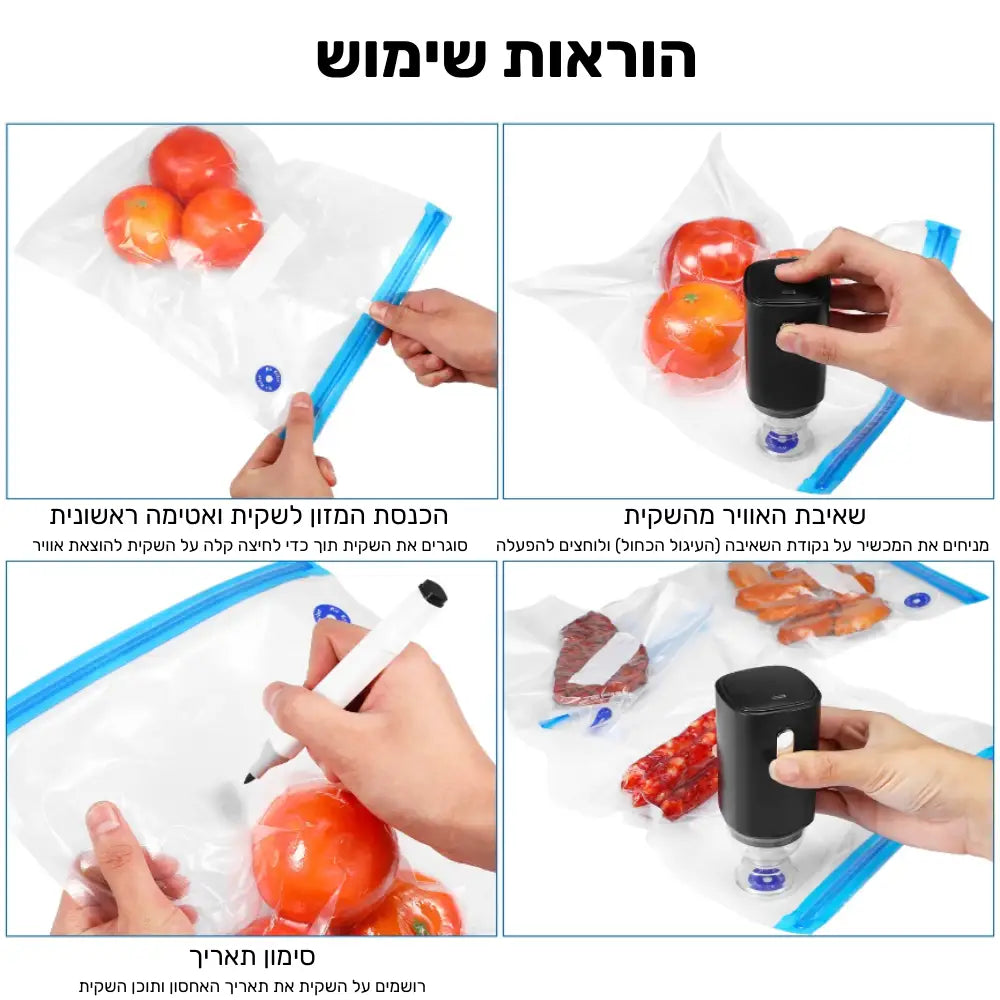 הוראות שימוש

שאיבת האוויר מהשקית
מניחים את המכשיר על נקודת השאיבה (העיגול הכחול) ולוחצים להפעלה

הכנסת המזון לשקית ואטימה ראשונית
סוגרים את השקית תוך כדי לחיצה קלה על השקית להוצאת אוויר

סימון תאריך
רושמים על השקית את תאריך האחסון ותוכן השקית